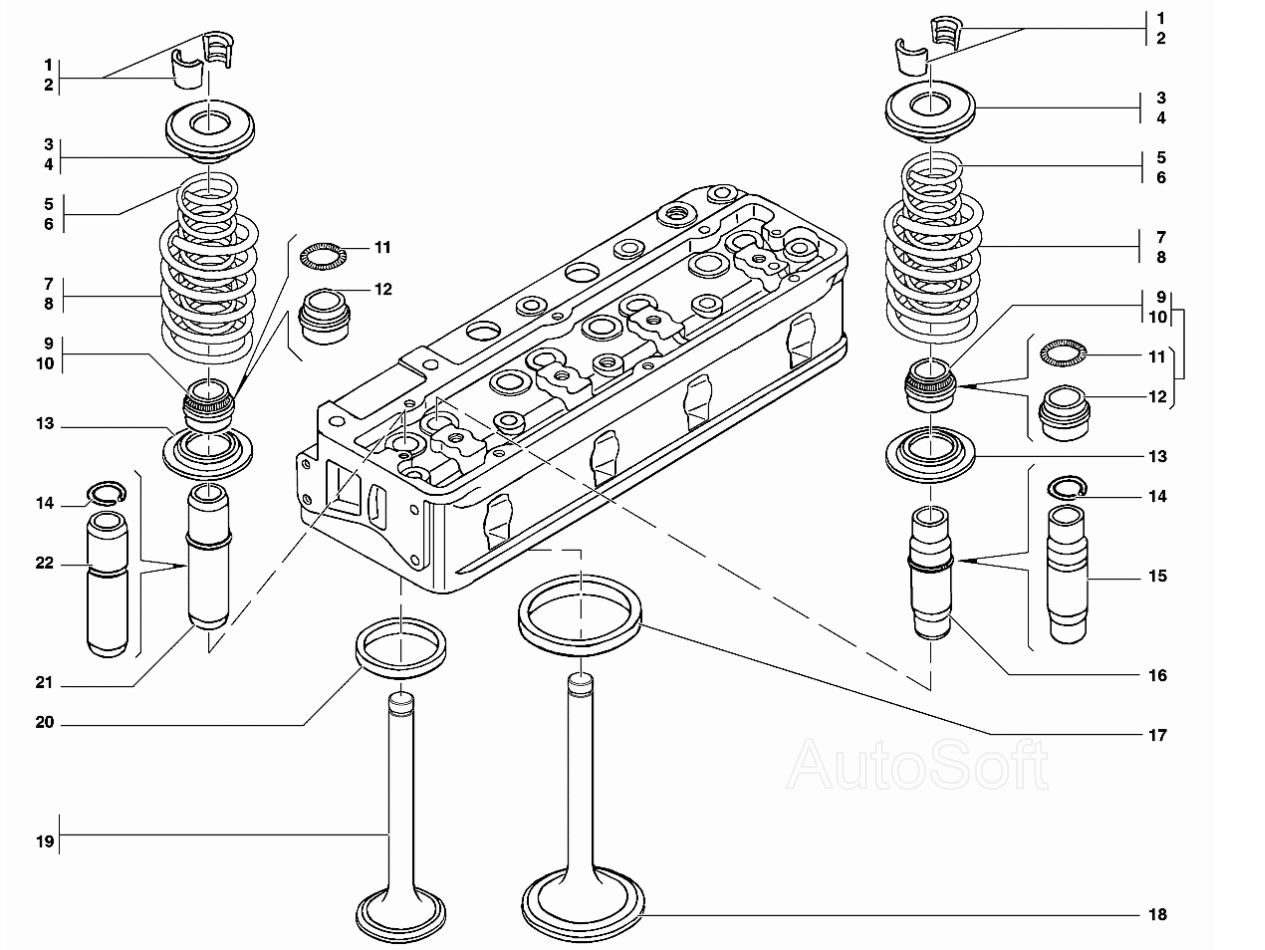 1
2
3
4
5
6
7
8
9
10
11
12
13
14
22
21
20
19
1
2
3
4
5
6
7
8
9
10
11
12
13
14
15
16
17
18
AutoSoft